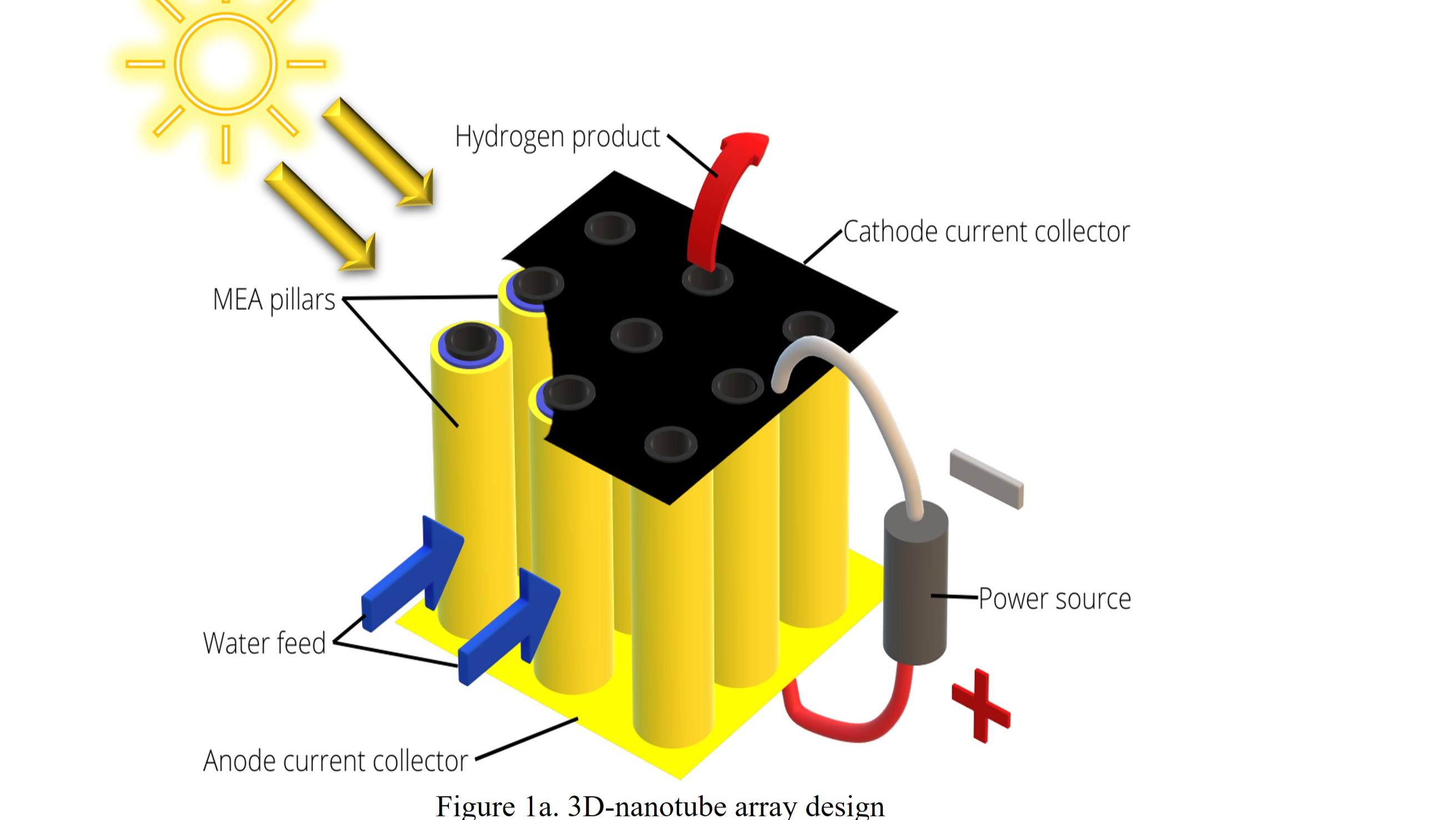 Hydrogen product

Cathode current collector

MEA pillars

Power source

Water feed

Anode current collector

Figure 1a. 3D-nanotube array design