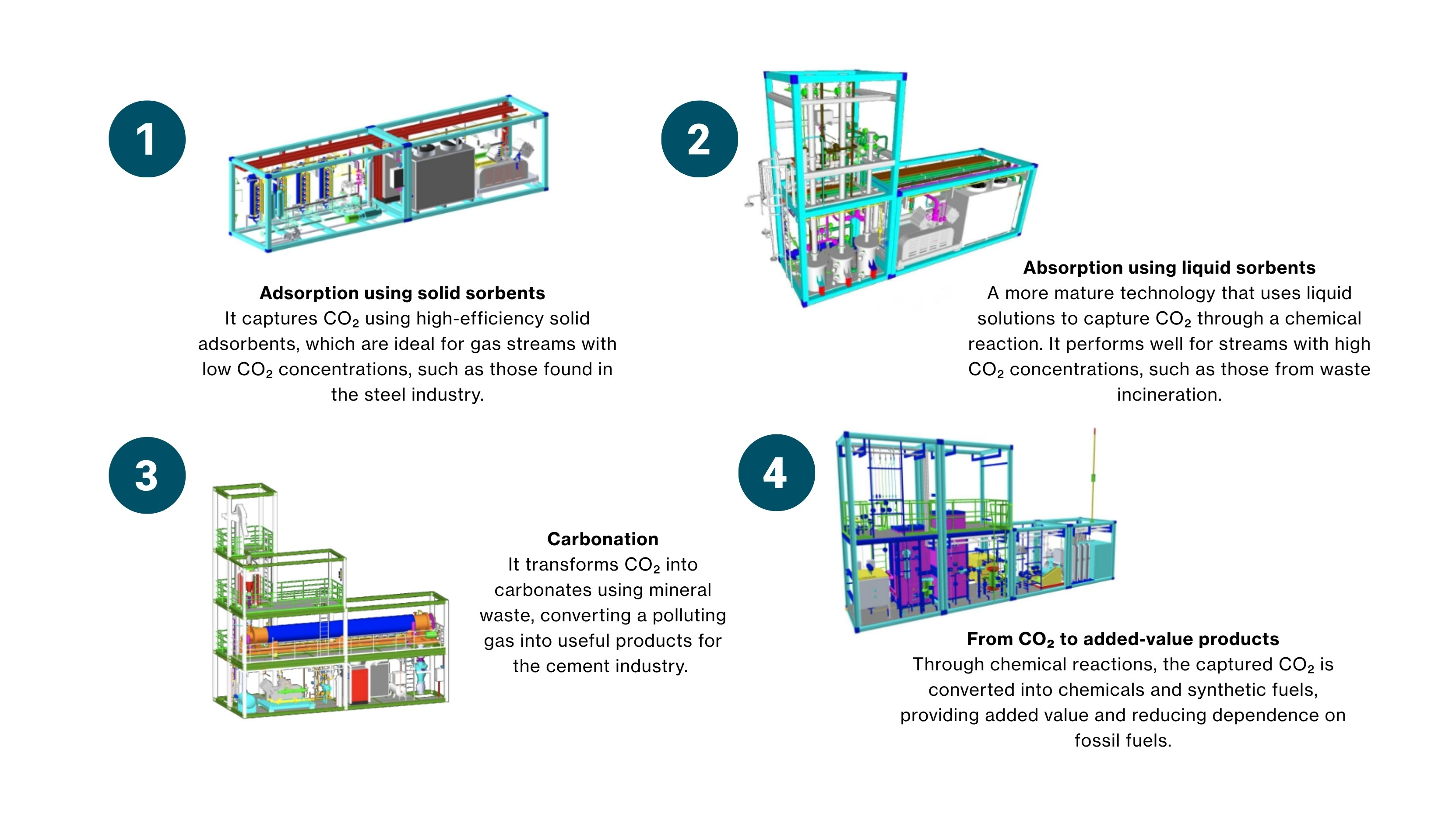 1

Adsorption using solid sorbents
It captures $CO_2$ using high-efficiency solid adsorbents, which are ideal for gas streams with low $CO_2$ concentrations, such as those found in the steel industry.

2

Absorption using liquid sorbents
A more mature technology that uses liquid solutions to capture $CO_2$ through a chemical reaction. It performs well for streams with high $CO_2$ concentrations, such as those from waste incineration.

3

Carbonation
It transforms $CO_2$ into carbonates using mineral waste, converting a polluting gas into useful products for the cement industry.

4

From $CO_2$ to added-value products
Through chemical reactions, the captured $CO_2$ is converted into chemicals and synthetic fuels, providing added value and reducing dependence on fossil fuels.